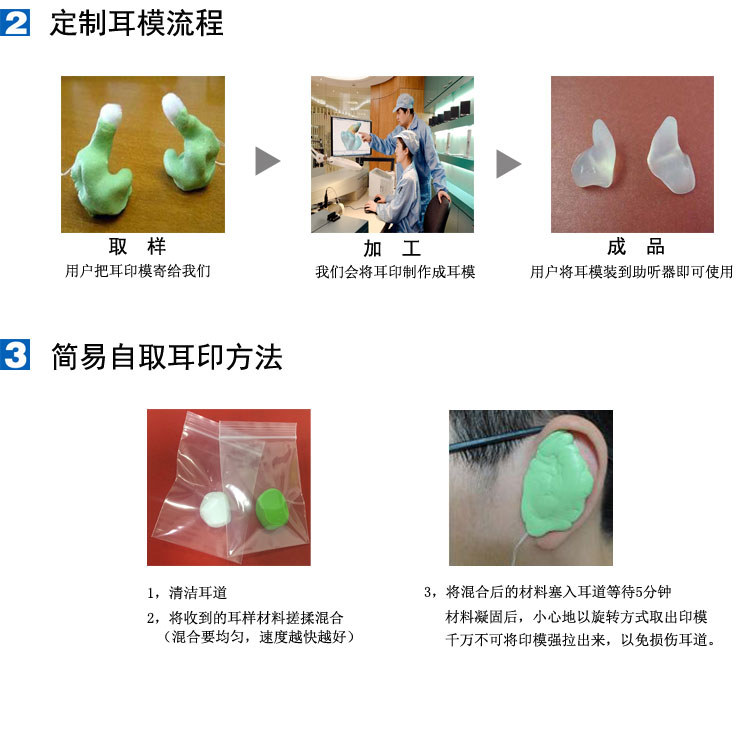 2 定制耳模流程

取 样
用户把耳印模寄给我们

加 工
我们会将耳印制作成耳模

成 品
用户将耳模装到助听器即可使用

3 简易自取耳印方法

1，清洁耳道
2，将收到的耳样材料搓揉混合
（混合要均匀，速度越快越好）

3，将混合后的材料塞入耳道等待5分钟
材料凝固后，小心地以旋转方式取出印模
千万不可将印模强拉出来，以免损伤耳道。