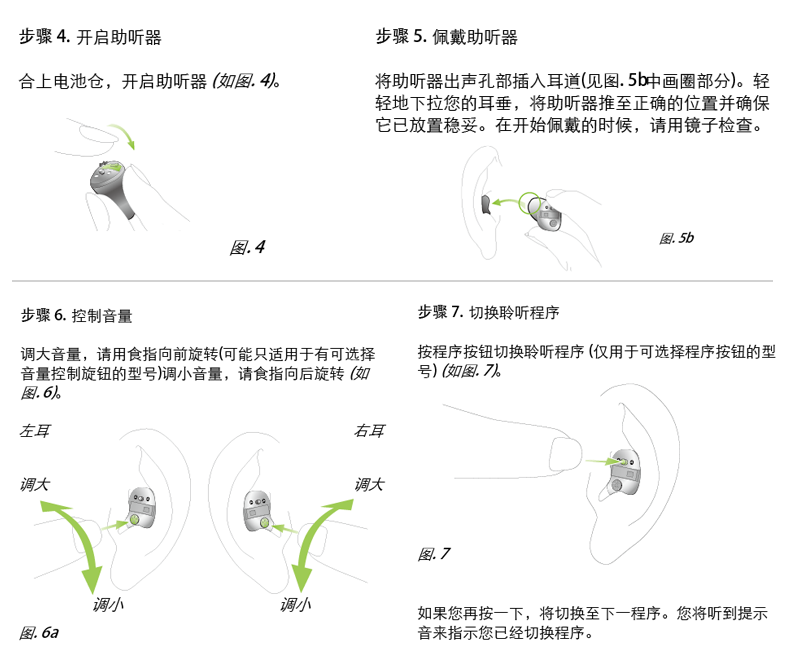 步骤 4. 开启助听器

合上电池仓，开启助听器 (如图. 4)。

图. 4

步骤 5. 佩戴助听器

将助听器出声孔部插入耳道(见图. 5b中画圈部分)。轻轻地下拉您的耳垂，将助听器推至正确的位置并确保它已放置稳妥。在开始佩戴的时候，请用镜子检查。

图. 5b

步骤 6. 控制音量

调大音量，请用食指向前旋转(可能只适用于有可选择音量控制旋钮的型号)调小音量，请食指向后旋转 (如图. 6)。

左耳

调大

调小

右耳

调大

调小

图. 6a

步骤 7. 切换聆听程序

按程序按钮切换聆听程序 (仅用于可选择程序按钮的型号) (如图. 7)。

图. 7

如果您再按一下，将切换至下一程序。您将听到提示音来指示您已经切换程序。